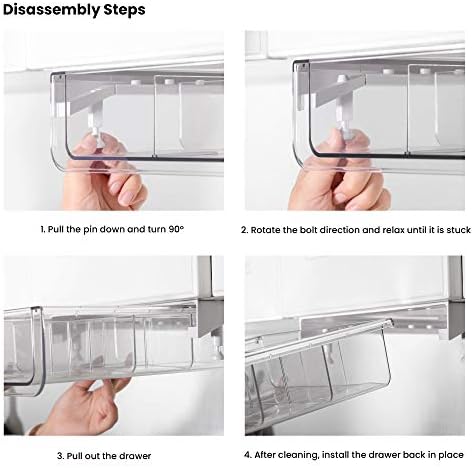 Disassembly Steps

1. Pull the pin down and turn 90°

2. Rotate the bolt direction and relax until it is stuck

3. Pull out the drawer

4. After cleaning, install the drawer back in place