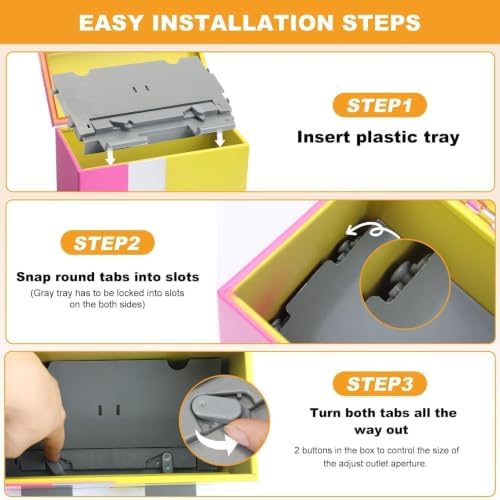 EASY INSTALLATION STEPS

STEP1

Insert plastic tray

STEP2

Snap round tabs into slots

(Gray tray has to be locked into slots on the both sides)

STEP3

Turn both tabs all the way out

2 buttons in the box to control the size of the adjust outlet aperture.