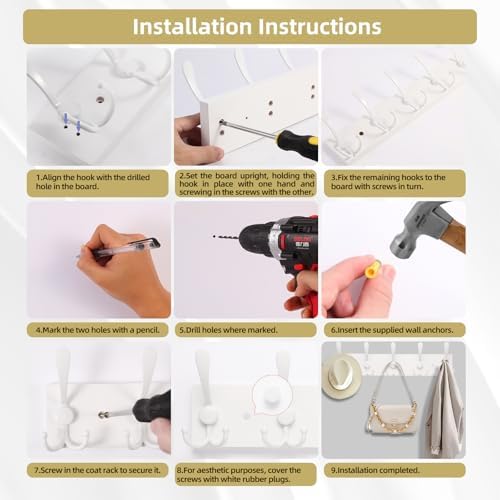 Installation Instructions

1.Align the hook with the drilled hole in the board.

2.Set the board upright, holding the hook in place with one hand and screwing in the screws with the other.

3.Fix the remaining hooks to the board with screws in turn.

4.Mark the two holes with a pencil.

5.Drill holes where marked.

6.Insert the supplied wall anchors.

7.Screw in the coat rack to secure it.

8.For aesthetic purposes, cover the screws with white rubber plugs.

9.Installation completed.