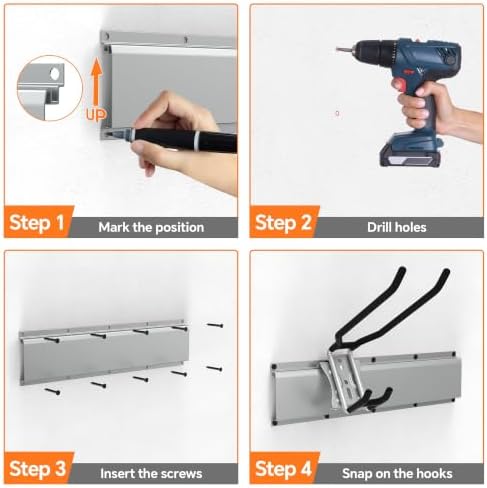 UP

Step 1
Mark the position

Step 2
Drill holes

Step 3
Insert the screws

Step 4
Snap on the hooks