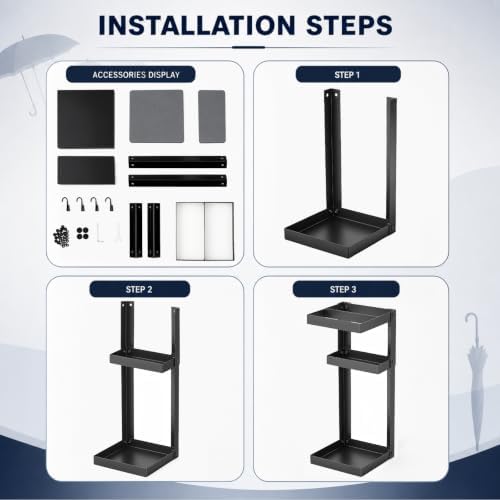 INSTALLATION STEPS

ACCESSORIES DISPLAY

STEP 1

STEP 2

STEP 3