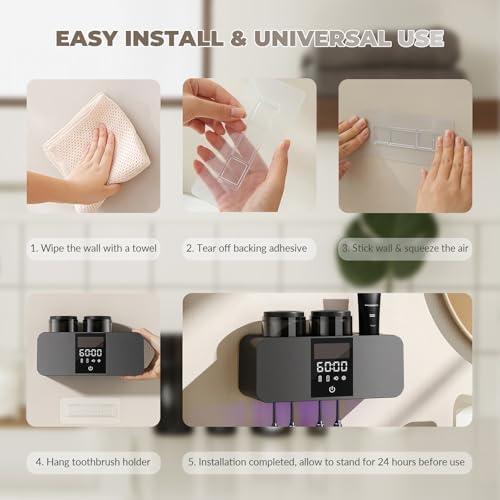 EASY INSTALL & UNIVERSAL USE

1. Wipe the wall with a towel

2. Tear off backing adhesive

3. Stick wall & squeeze the air

6000

6000

4. Hang toothbrush holder

5. Installation completed, allow to stand for 24 hours before use