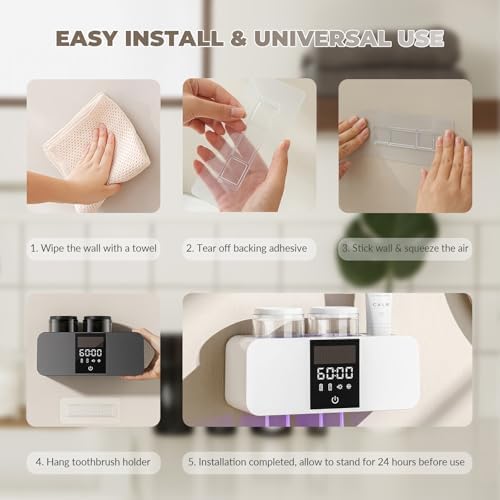 EASY INSTALL & UNIVERSAL USE

1. Wipe the wall with a towel

2. Tear off backing adhesive

3. Stick wall & squeeze the air

60:00

60:00

4. Hang toothbrush holder

5. Installation completed, allow to stand for 24 hours before use