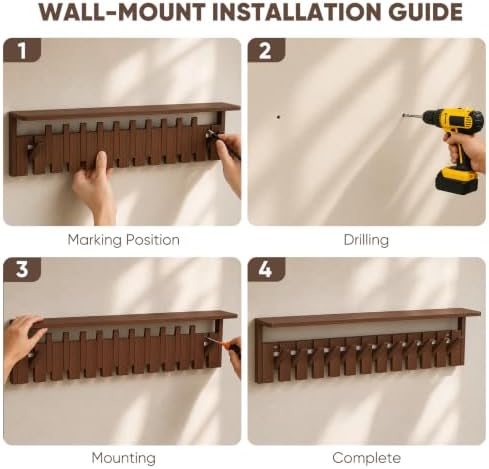 WALL-MOUNT INSTALLATION GUIDE

1

Marking Position

2

Drilling

3

Mounting

4

Complete