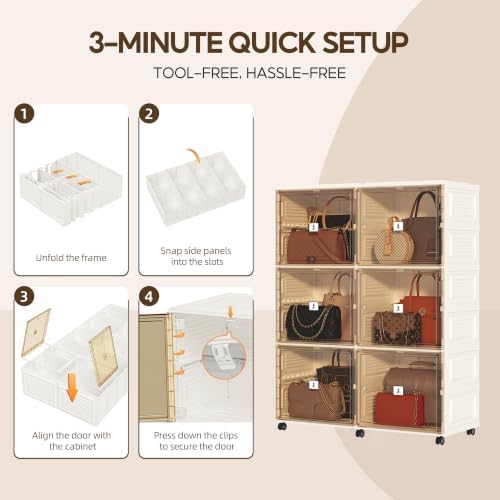 3-MINUTE QUICK SETUP

TOOL-FREE, HASSLE-FREE

1

Unfold the frame

2

Snap side panels into the slots

3

Align the door with the cabinet

4

Press down the clips to secure the door