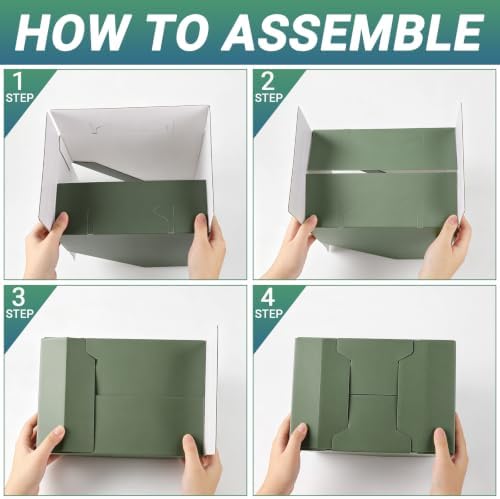 HOW TO ASSEMBLE

1
STEP

2
STEP

3
STEP

4
STEP