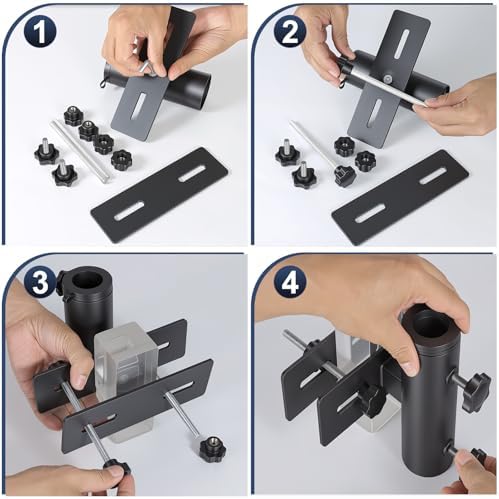 1

2

3

4