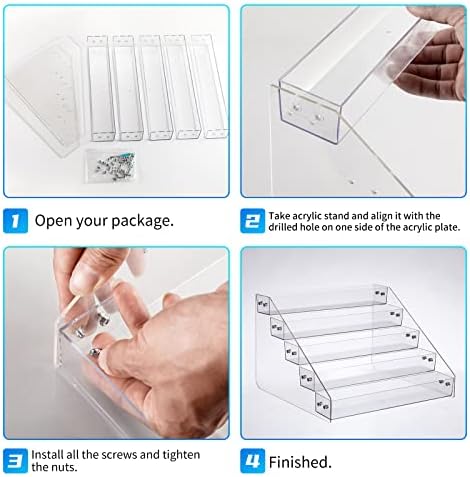 1 Open your package.

2 Take acrylic stand and align it with the drilled hole on one side of the acrylic plate.

3 Install all the screws and tighten the nuts.

4 Finished.