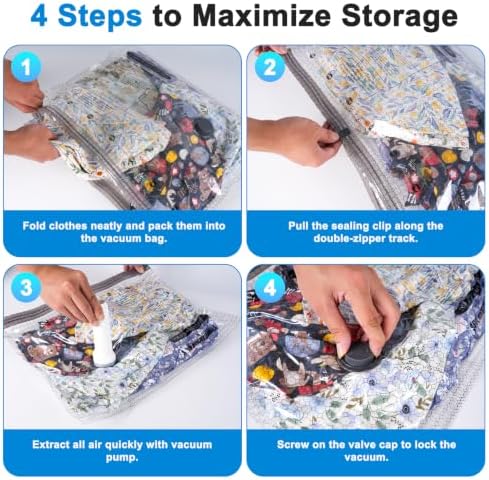 4 Steps to Maximize Storage

1

Fold clothes neatly and pack them into the vacuum bag.

2

Pull the sealing clip along the double-zipper track.

3

Extract all air quickly with vacuum pump.

4

Screw on the valve cap to lock the vacuum.