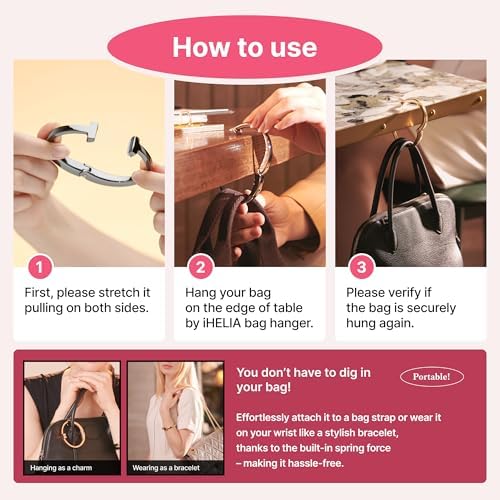 How to use

1

First, please stretch it pulling on both sides.

2

Hang your bag on the edge of table by iHELIA bag hanger.

3

Please verify if the bag is securely hung again.

Hanging as a charm

Wearing as a bracelet

You don't have to dig in your bag!

Portable!

Effortlessly attach it to a bag strap or wear it on your wrist like a stylish bracelet, thanks to the built-in spring force – making it hassle-free.