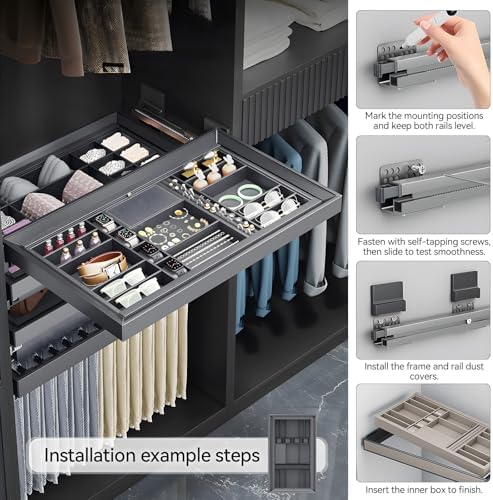 Installation example steps

Mark the mounting positions and keep both rails level.

Fasten with self-tapping screws, then slide to test smoothness.

Install the frame and rail dust covers.

Insert the inner box to finish.