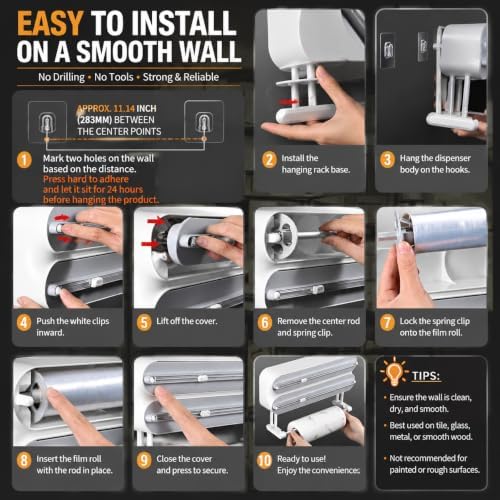 EASY TO INSTALL ON A SMOOTH WALL

No Drilling • No Tools • Strong & Reliable

APPROX. 11.14 INCH (283MM) BETWEEN THE CENTER POINTS

1 Mark two holes on the wall based on the distance. Press hard to adhere and let it sit for 24 hours before hanging the product.

2 Install the hanging rack base.

3 Hang the dispenser body on the hooks.

4 Push the white clips inward.

5 Lift off the cover.

6 Remove the center rod and spring clip.

7 Lock the spring clip onto the film roll.

8 Insert the film roll with the rod in place.

9 Close the cover and press to secure.

10 Ready to use! Enjoy the convenience:

TIPS:

• Ensure the wall is clean, dry, and smooth.

• Best used on tile, glass, metal, or smooth wood.

• Not recommended for painted or rough surfaces.