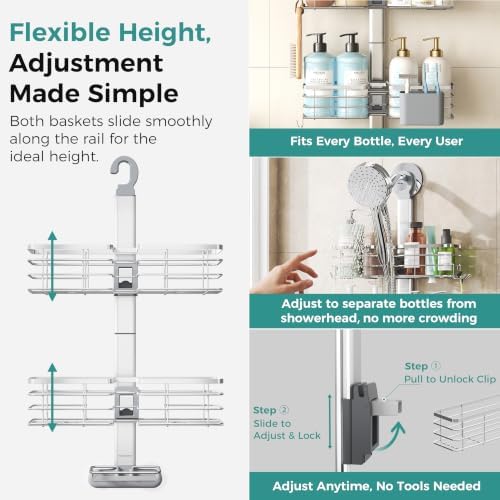 Flexible Height, Adjustment Made Simple

Both baskets slide smoothly along the rail for the ideal height.

Fits Every Bottle, Every User

Adjust to separate bottles from showerhead, no more crowding

Step ①
Pull to Unlock Clip

Step ②
Slide to Adjust & Lock

Adjust Anytime, No Tools Needed