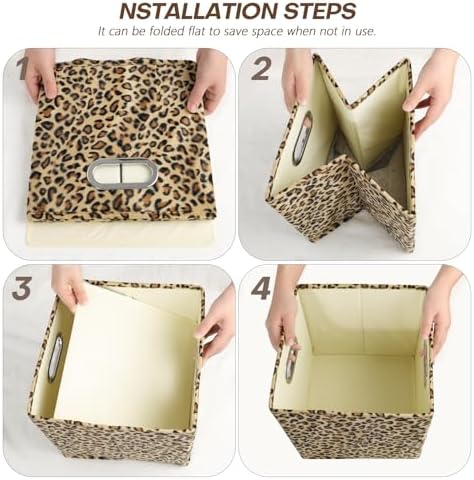 NSTALLATION STEPS

It can be folded flat to save space when not in use.

1

2

3

4