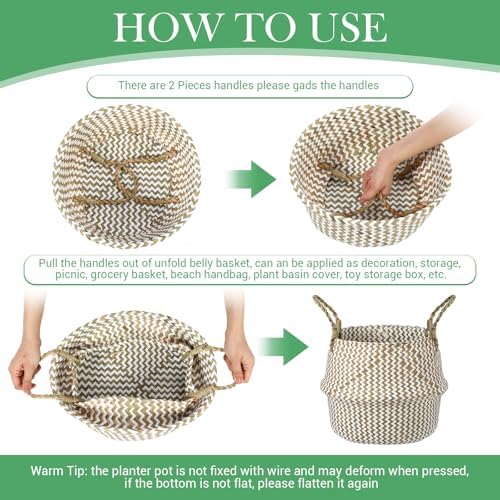 HOW TO USE

There are 2 Pieces handles please gads the handles

Pull the handles out of unfold belly basket, can an be applied as decoration, storage, picnic, grocery basket, beach handbag, plant basin cover, toy storage box, etc.

Warm Tip: the planter pot is not fixed with wire and may deform when pressed, if the bottom is not flat, please flatten it again