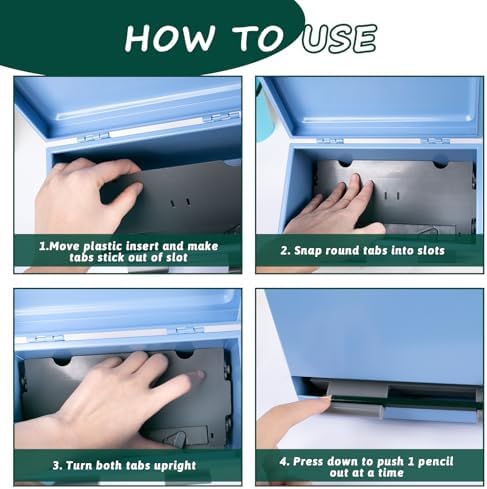 HOW TO USE

1.Move plastic insert and make tabs stick out of slot

2. Snap round tabs into slots

3. Turn both tabs upright

4. Press down to push 1 pencil out at a time