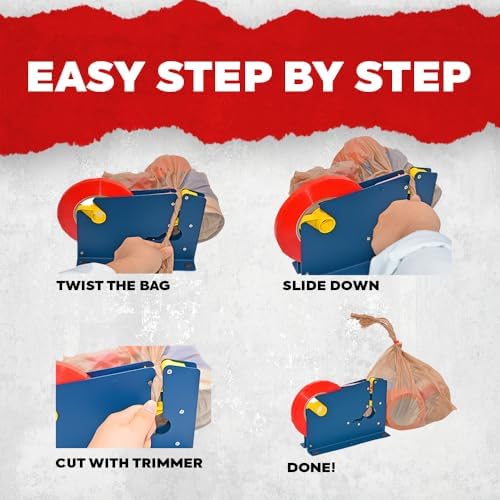 EASY STEP BY STEP

TWIST THE BAG

SLIDE DOWN

CUT WITH TRIMMER

DONE!