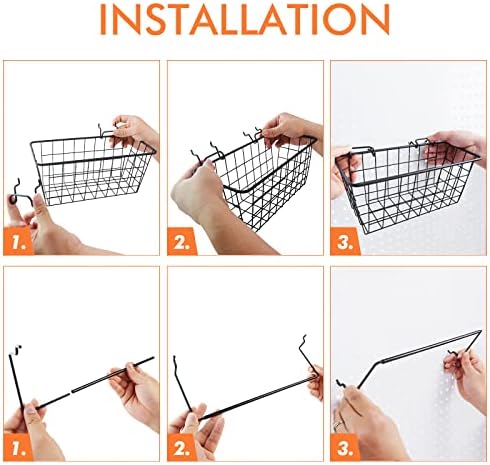 INSTALLATION

1.

2.

3.

1.

2.

3.