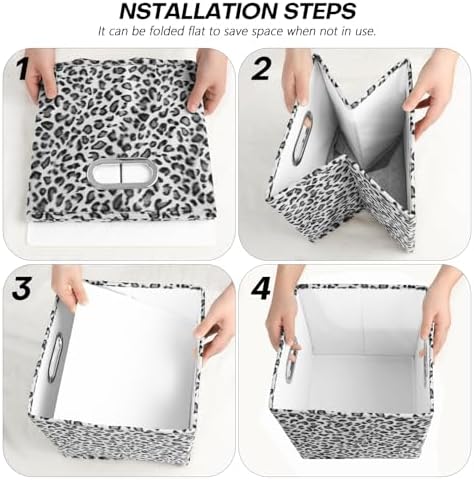 NSTALLATION STEPS

It can be folded flat to save space when not in use.

1

2

3

4