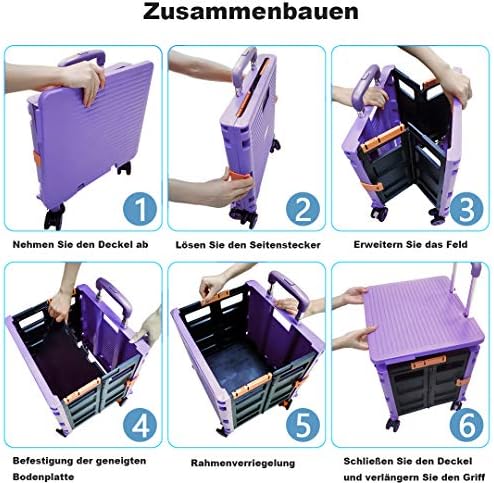 Zusammenbauen

1

Nehmen Sie den Deckel ab

2

Lösen Sie den Seitenstecker

3

Erweitern Sie das Feld

4

Befestigung der geneigten Bodenplatte

5

Rahmenverriegelung

6

Schließen Sie den Deckel und verlängern Sie den Griff